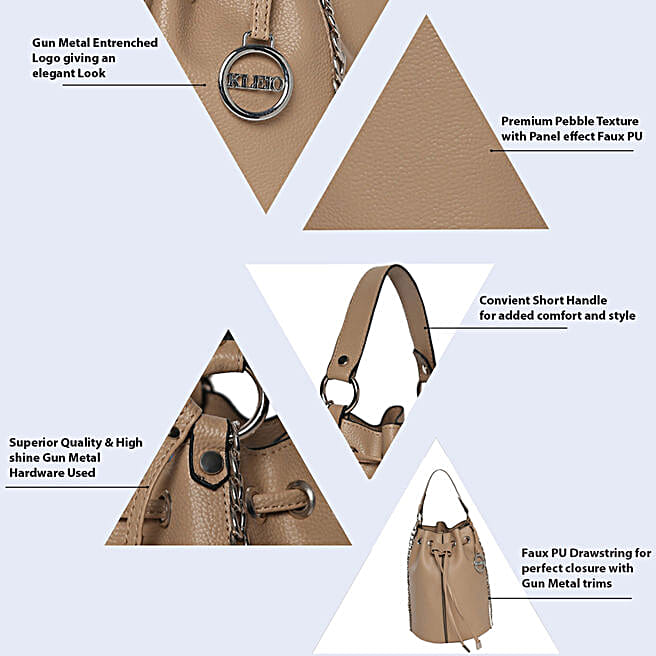 Gun Metal Entrenched Logo giving an elegant Look

KLEIO

Premium Pebble Texture with Panel effect Faux PU

Convient Short Handle for added comfort and style

Superior Quality & High shine Gun Metal Hardware Used

Faux PU Drawstring for perfect closure with Gun Metal trims