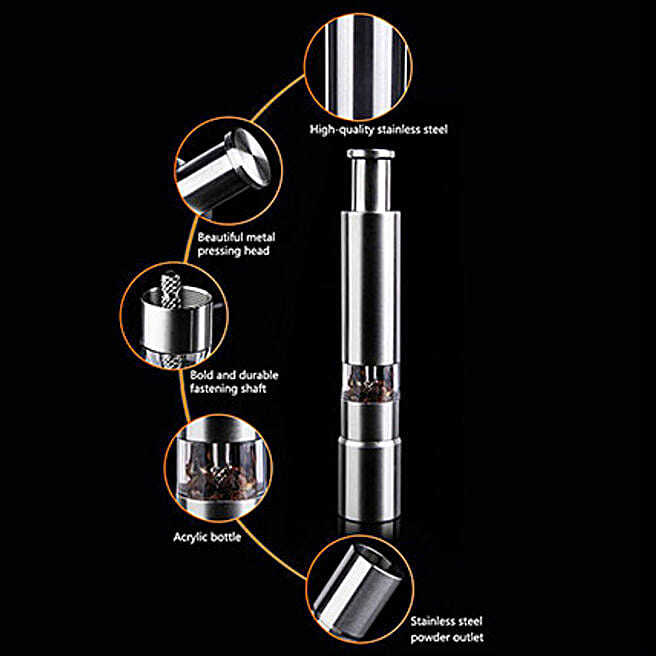 High-quality stainless steel

Beautiful metal pressing head

Bold and durable fastening shaft

Acrylic bottle

Stainless steel powder outlet